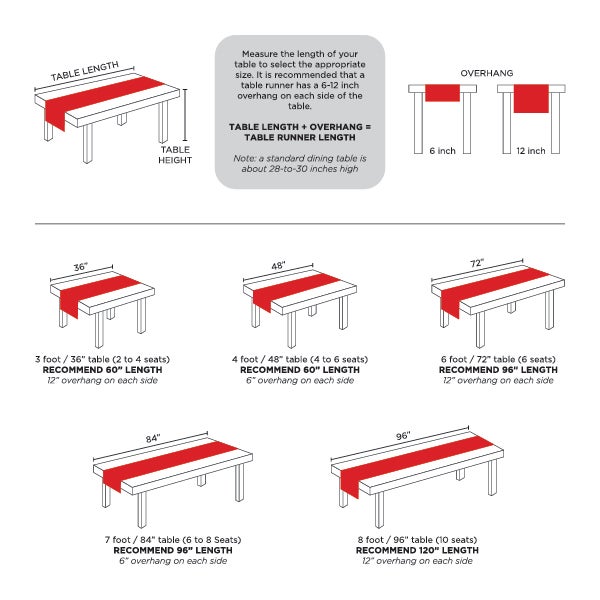 TABLE LENGTH

TABLE HEIGHT

Measure the length of your table to select the appropriate size. It is recommended that a table runner has a 6-12 inch overhang on each side of the table.

TABLE LENGTH + OVERHANG = TABLE RUNNER LENGTH

Note: a standard dining table is about 28-to-30 inches high

OVERHANG

6 inch

12 inch

36"

3 foot / 36" table (2 to 4 seats)
RECOMMEND 60" LENGTH
12" overhang on each side

48"

4 foot / 48" table (4 to 6 seats)
RECOMMEND 60" LENGTH
6" overhang on each side

72"

6 foot / 72" table (6 seats)
RECOMMEND 96" LENGTH
12" overhang on each side

84"

7 foot / 84" table (6 to 8 Seats)
RECOMMEND 96" LENGTH
6" overhang on each side

96"

8 foot / 96" table (10 seats)
RECOMMEND 120" LENGTH
12" overhang on each side